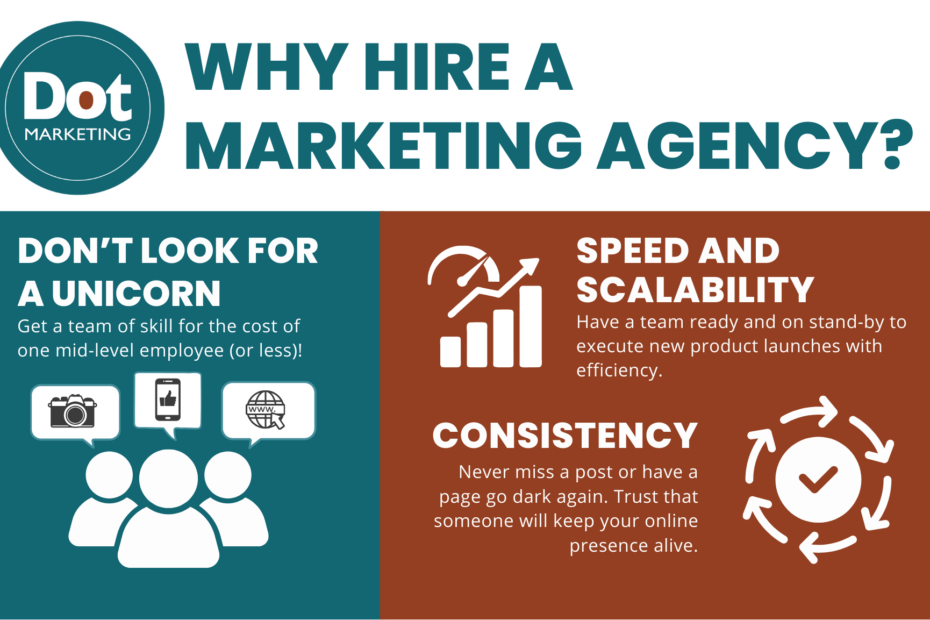 Dot MARKETING

WHY HIRE A MARKETING AGENCY?

DON'T LOOK FOR A UNICORN

Get a team of skill for the cost of one mid-level employee (or less)!

www.

SPEED AND SCALABILITY

Have a team ready and on stand-by to execute new product launches with efficiency.

CONSISTENCY

Never miss a post or have a page go dark again. Trust that someone will keep your online presence alive.